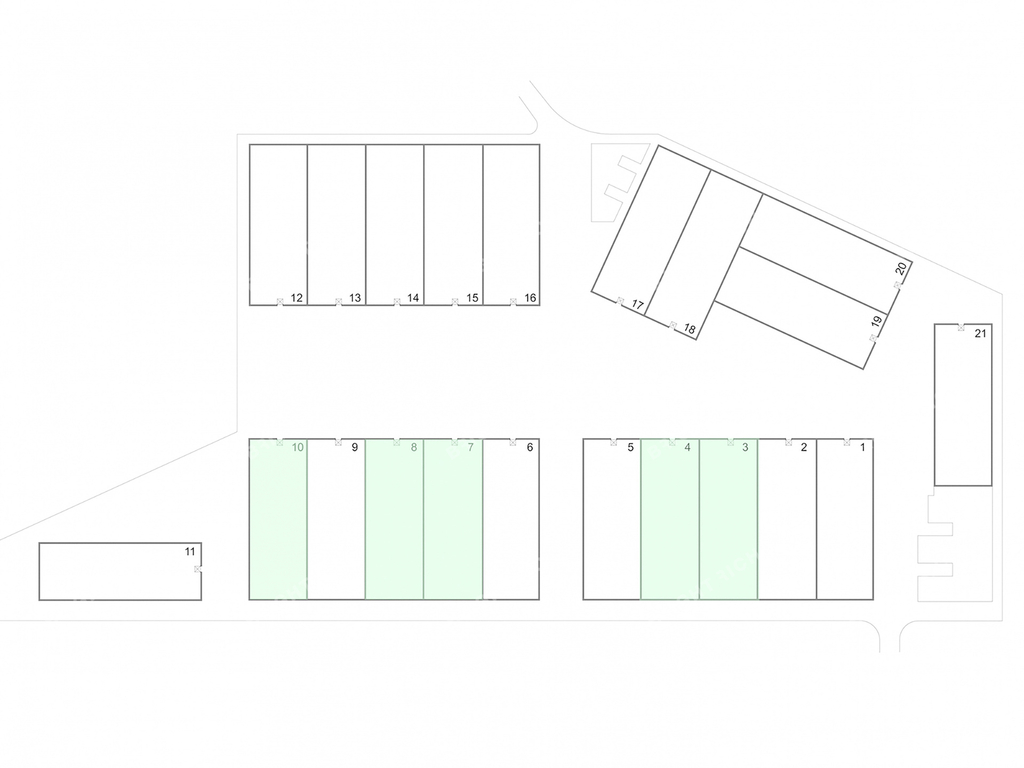 12 13 14 15 16

17 18

20 19

21

10 9 8 7 6

5 4 3 2 1

11